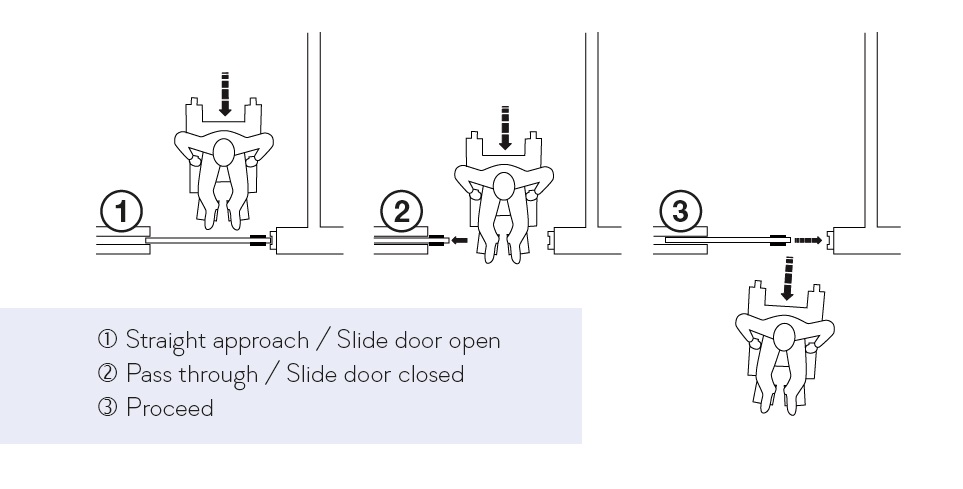 1

2

3

① Straight approach / Slide door open
② Pass through / Slide door closed
③ Proceed